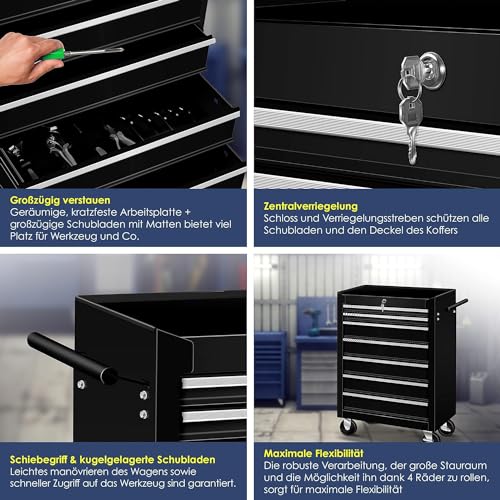 Großzügig verstauen
Geräumige, kratzfeste Arbeitsplatte + großzügige Schubladen mit Matten bietet viel Platz für Werkzeug und Co.

Zentralverriegelung
Schloss und Verriegelungsstreben schützen alle Schubladen und den Deckel des Koffers

Schiebegriff & kugelgelagerte Schubladen
Leichtes manövrieren des Wagens sowie schneller Zugriff auf das Werkzeug sind garantiert.

Maximale Flexibilität
Die robuste Verarbeitung, der große Stauraum und die Möglichkeit ihn dank 4 Räder zu rollen, sorgt für maximale Flexibilität